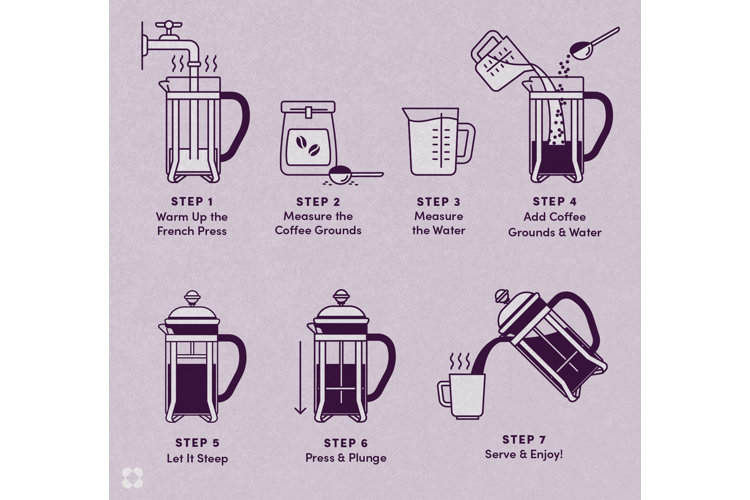 STEP 1
Warm Up the French Press

STEP 2
Measure the Coffee Grounds

STEP 3
Measure the Water

STEP 4
Add Coffee Grounds & Water

STEP 5
Let It Steep

STEP 6
Press & Plunge

STEP 7
Serve & Enjoy!